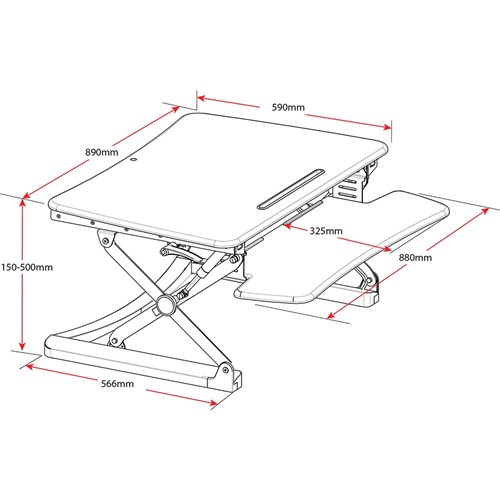 590mm

890mm

325mm

880mm

150-500mm

566mm